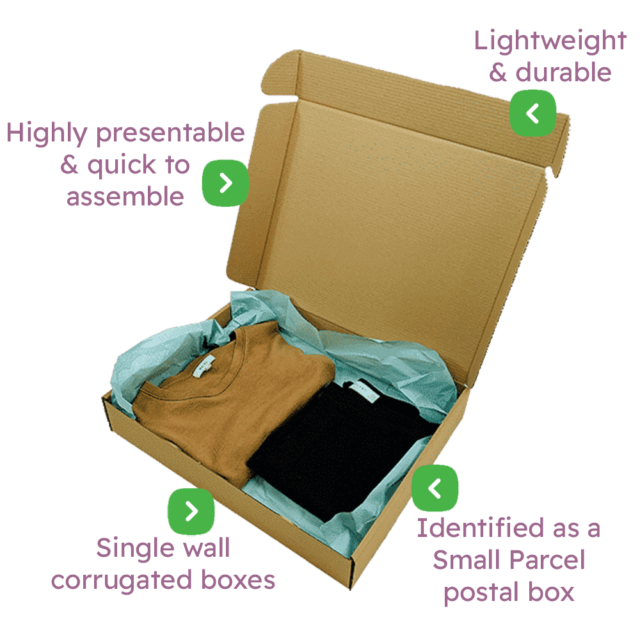 Lightweight & durable

Highly presentable & quick to assemble

Single wall corrugated boxes

Identified as a Small Parcel postal box