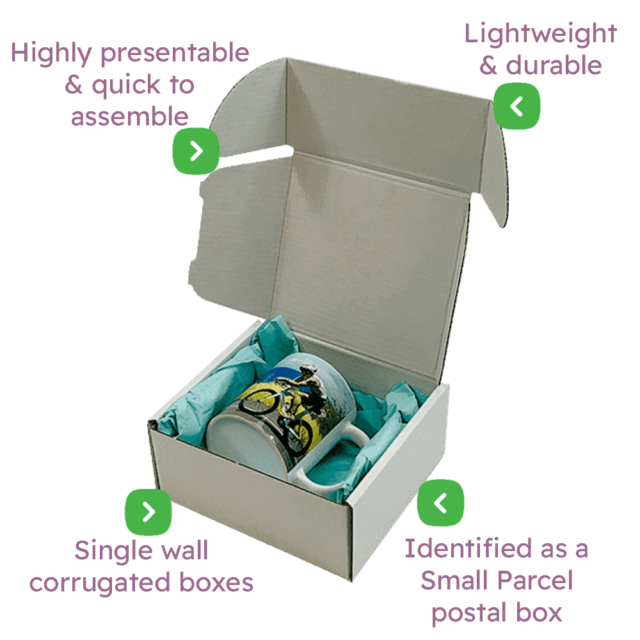 Highly presentable & quick to assemble

Lightweight & durable

Single wall corrugated boxes

Identified as a Small Parcel postal box