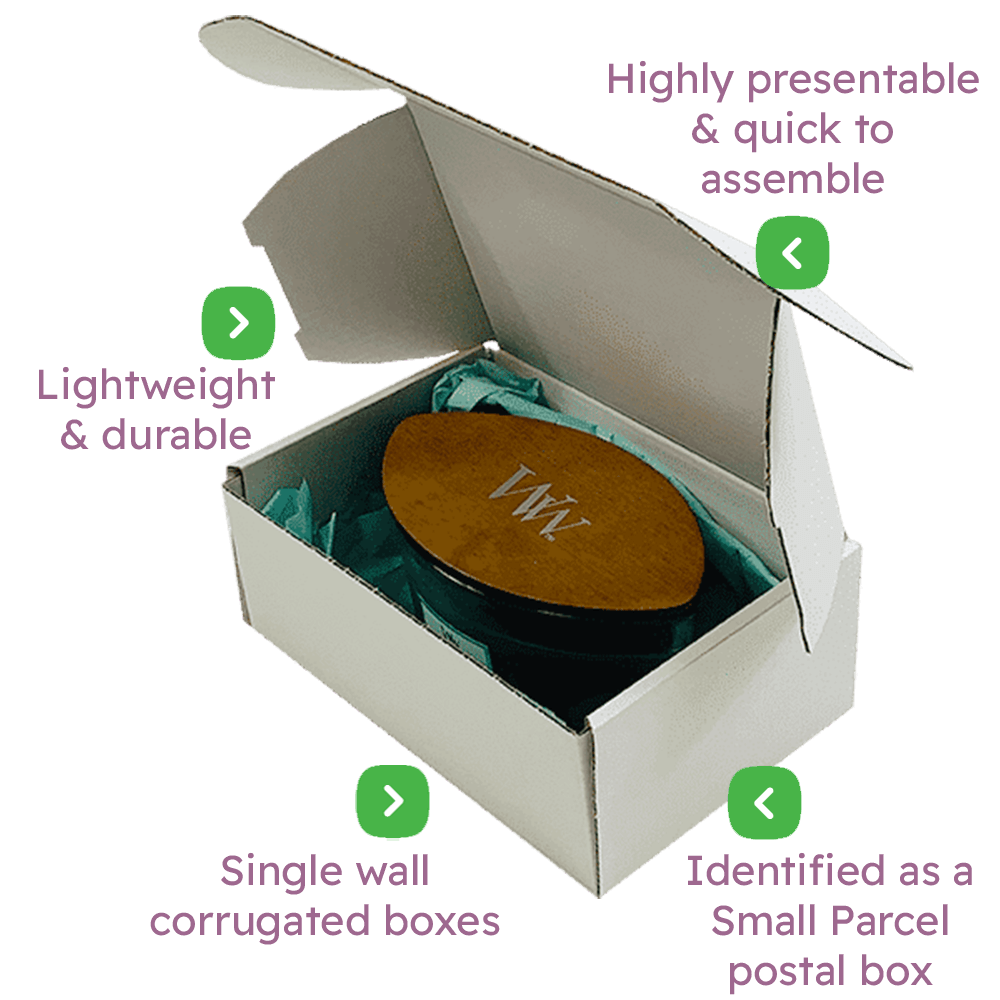 Highly presentable & quick to assemble

Lightweight & durable

WW

Single wall corrugated boxes

Identified as a Small Parcel postal box