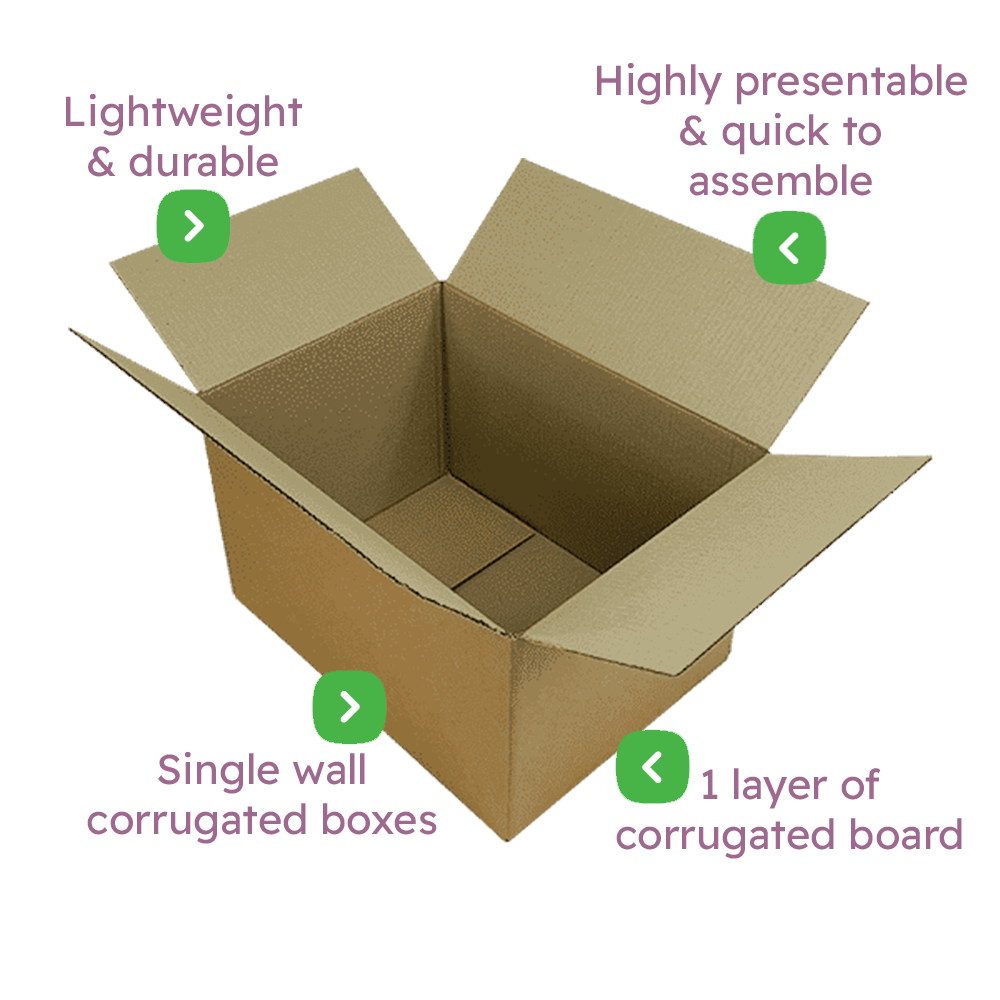 Lightweight & durable

Highly presentable & quick to assemble

Single wall corrugated boxes

1 layer of corrugated board