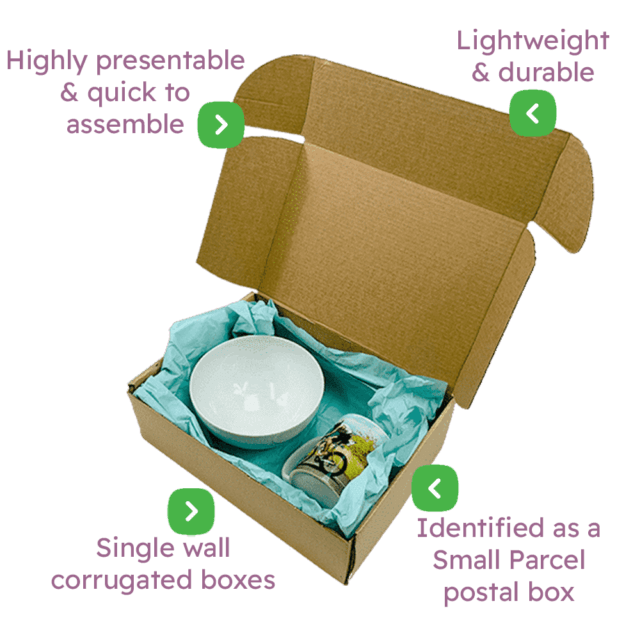 Highly presentable & quick to assemble

Lightweight & durable

Single wall corrugated boxes

Identified as a Small Parcel postal box