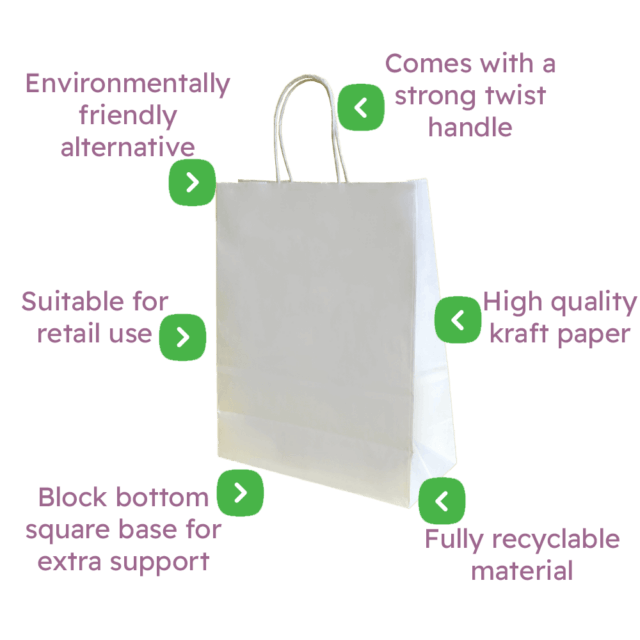 Environmentally friendly alternative

Comes with a strong twist handle

Suitable for retail use

High quality kraft paper

Block bottom square base for extra support

Fully recyclable material