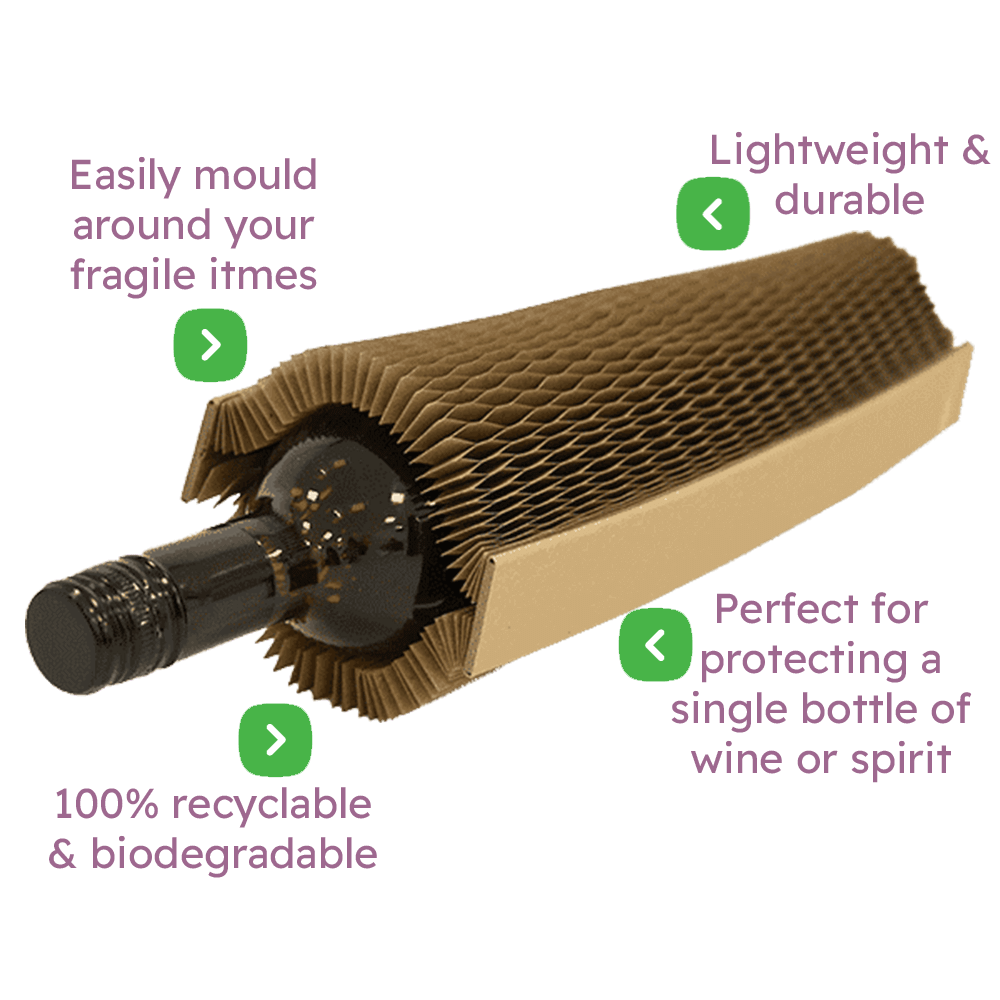 Easily mould around your fragile itmes

Lightweight & durable

Perfect for protecting a single bottle of wine or spirit

100% recyclable & biodegradable