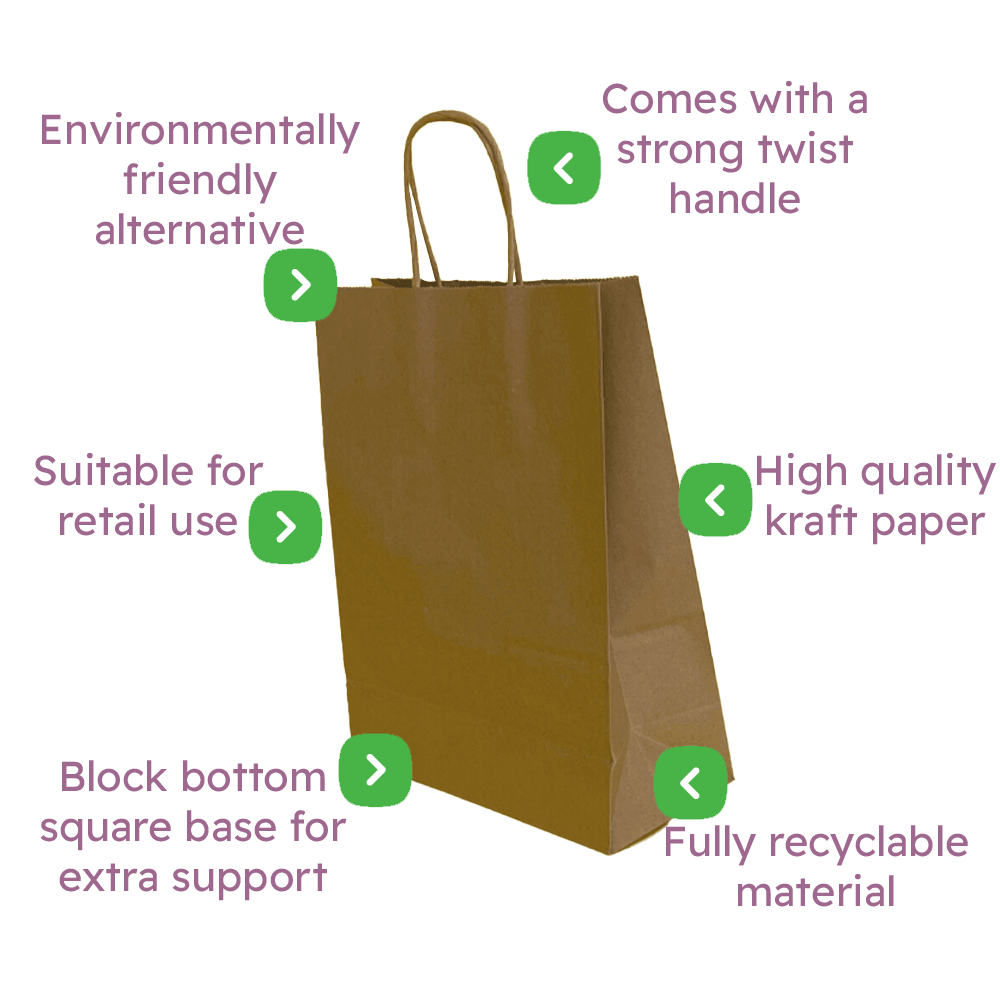 Environmentally friendly alternative

Comes with a strong twist handle

Suitable for retail use

High quality kraft paper

Block bottom square base for extra support

Fully recyclable material