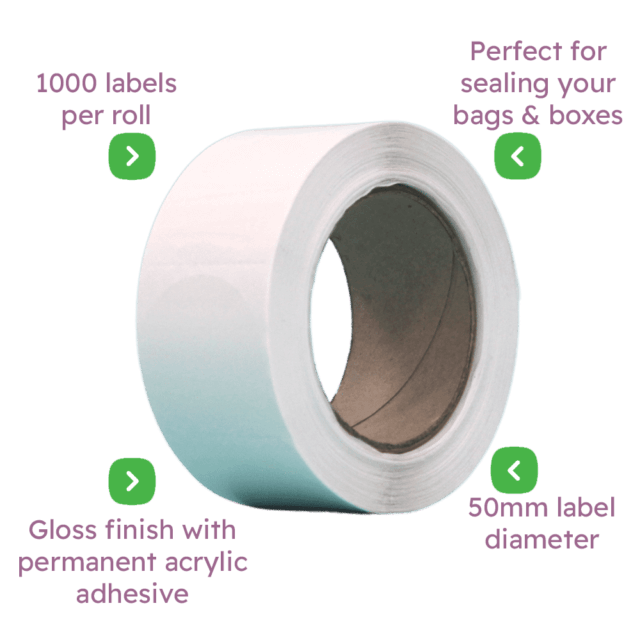 1000 labels per roll

Perfect for sealing your bags & boxes

Gloss finish with permanent acrylic adhesive

50mm label diameter