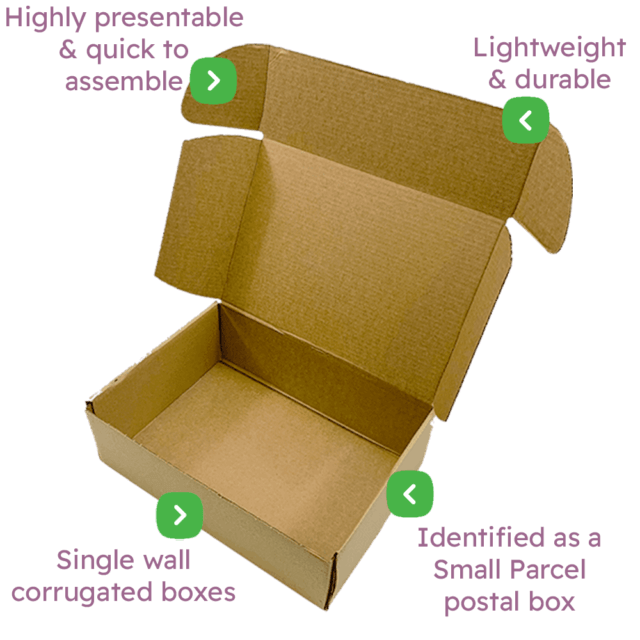 Highly presentable & quick to assemble

Lightweight & durable

Single wall corrugated boxes

Identified as a Small Parcel postal box