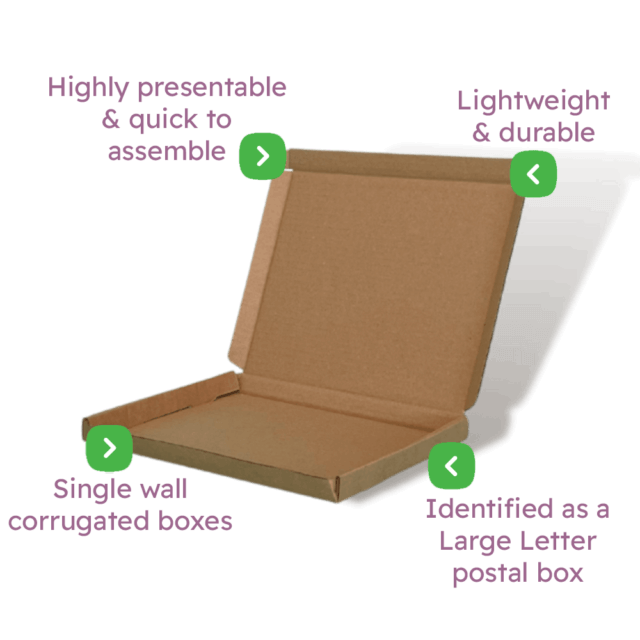 Highly presentable & quick to assemble

Lightweight & durable

Single wall corrugated boxes

Identified as a Large Letter postal box